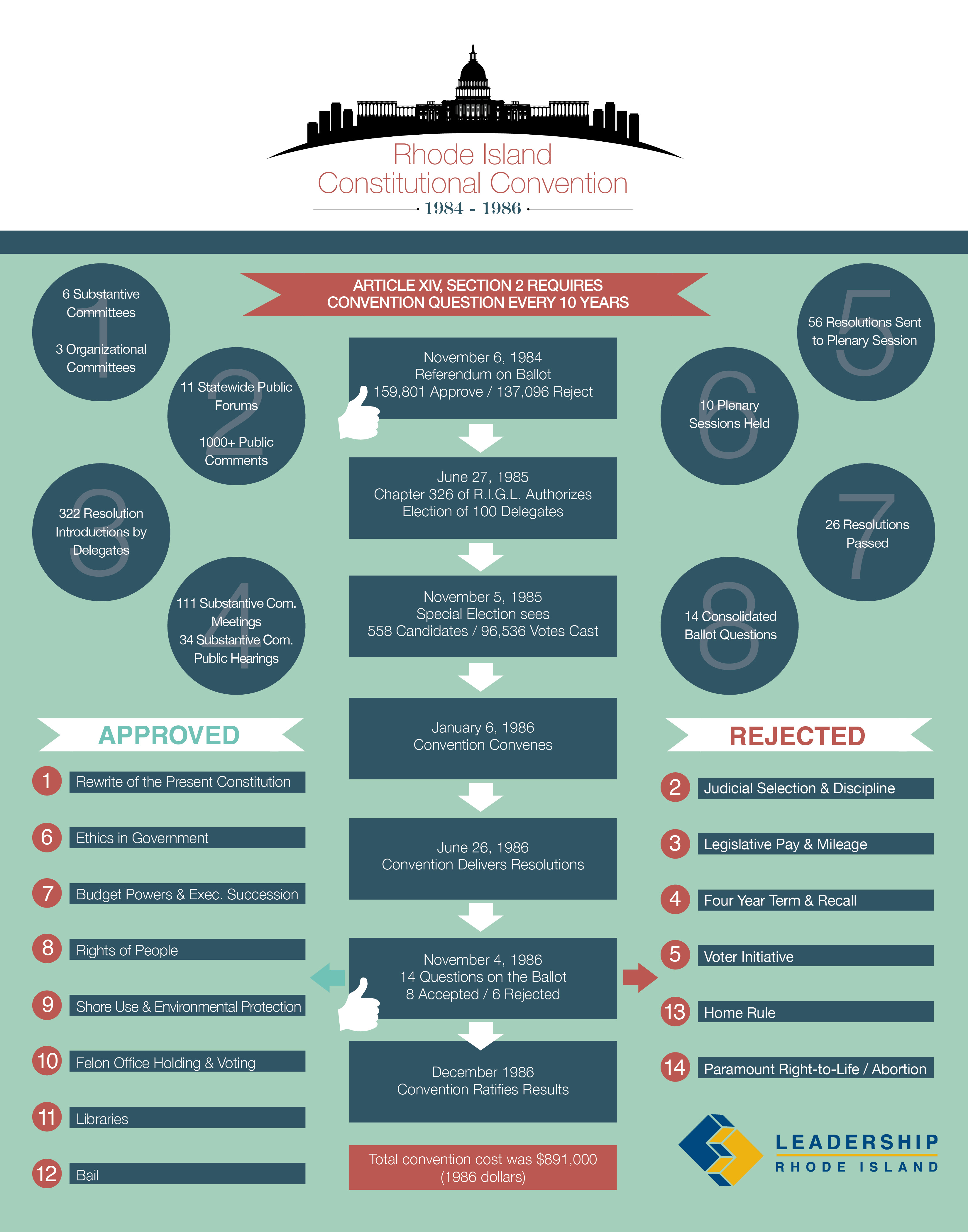 Rhode Island
Constitutional Convention
1984 - 1986

ARTICLE XIV, SECTION 2 REQUIRES
CONVENTION QUESTION EVERY 10 YEARS

1
6 Substantive Committees

3 Organizational Committees

2
11 Statewide Public Forums

1000+ Public Comments

3
322 Resolution Introductions by Delegates

4
111 Substantive Com. Meetings
34 Substantive Com. Public Hearings

November 6, 1984
Referendum on Ballot
159,801 Approve / 137,096 Reject

June 27, 1985
Chapter 326 of R.I.G.L. Authorizes
Election of 100 Delegates

November 5, 1985
Special Election sees
558 Candidates / 96,536 Votes Cast

January 6, 1986
Convention Convenes

June 26, 1986
Convention Delivers Resolutions

November 4, 1986
14 Questions on the Ballot
8 Accepted / 6 Rejected

December 1986
Convention Ratifies Results

Total convention cost was $891,000
(1986 dollars)

5
56 Resolutions Sent to Plenary Session

6
10 Plenary Sessions Held

7
26 Resolutions Passed

8
14 Consolidated Ballot Questions

APPROVED

1 Rewrite of the Present Constitution
6 Ethics in Government
7 Budget Powers & Exec. Succession
8 Rights of People
9 Shore Use & Environmental Protection
10 Felon Office Holding & Voting
11 Libraries
12 Bail

REJECTED

2 Judicial Selection & Discipline
3 Legislative Pay & Mileage
4 Four Year Term & Recall
5 Voter Initiative
13 Home Rule
14 Paramount Right-to-Life / Abortion

LEADERSHIP
RHODE ISLAND